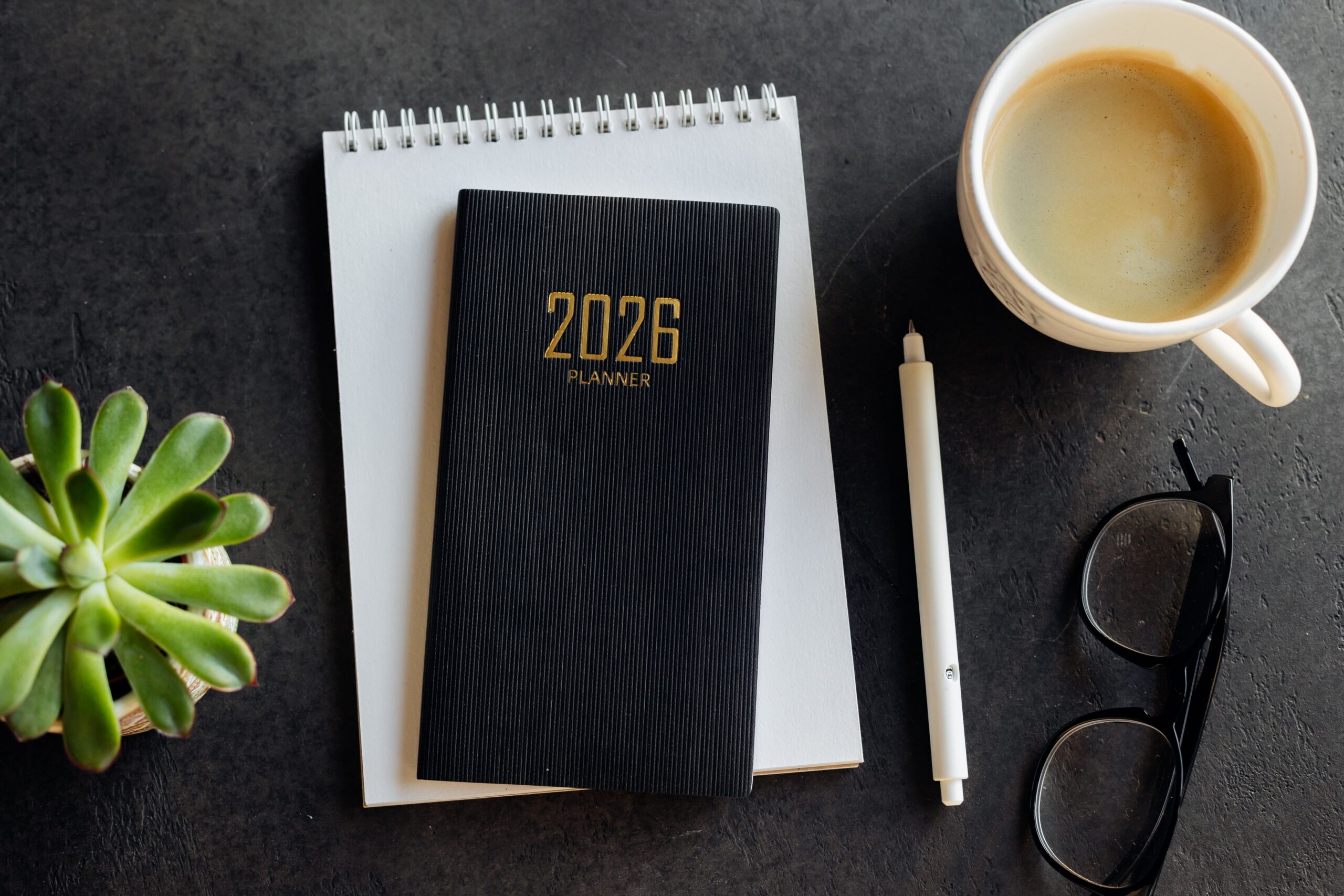 2026
PLANNER