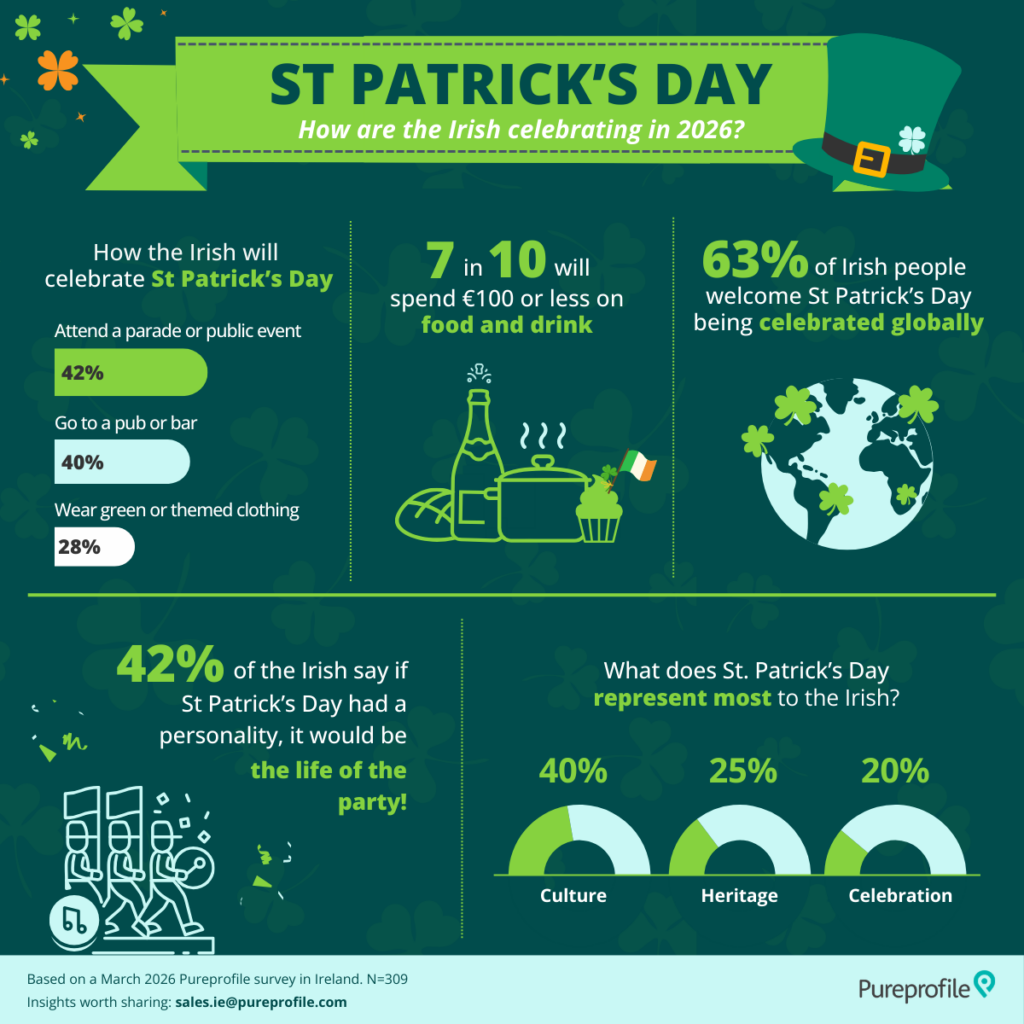 ST PATRICK'S DAY

How are the Irish celebrating in 2026?

How the Irish will celebrate St Patrick's Day

Attend a parade or public event

42%

Go to a pub or bar

40%

Wear green or themed clothing

28%

7 in 10 will spend €100 or less on food and drink

63% of Irish people welcome St Patrick's Day being celebrated globally

42% of the Irish say if St Patrick's Day had a personality, it would be the life of the party!

What does St. Patrick's Day represent most to the Irish?

40%

Culture

25%

Heritage

20%

Celebration

Based on a March 2026 Pureprofile survey in Ireland. N=309

Insights worth sharing: sales.ie@pureprofile.com

Pureprofile