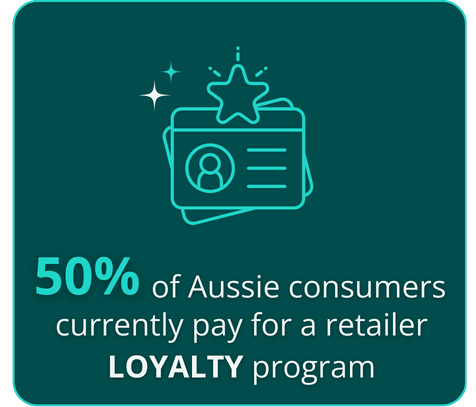 50% of Aussie consumers currently pay for a retailer LOYALTY program