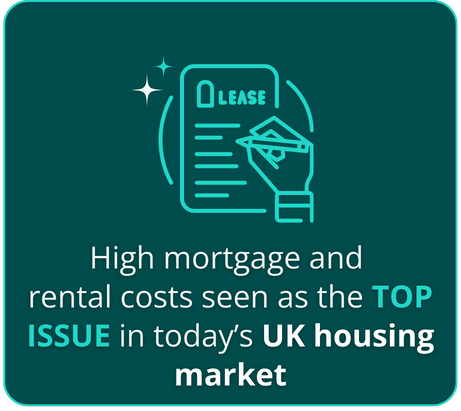 LEASE

High mortgage and rental costs seen as the TOP ISSUE in today's UK housing market