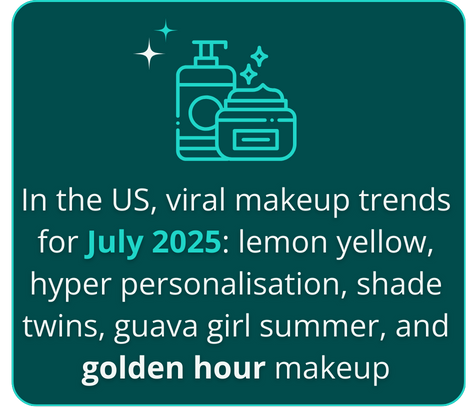 In the US, viral makeup trends for July 2025: lemon yellow, hyper personalisation, shade twins, guava girl summer, and golden hour makeup