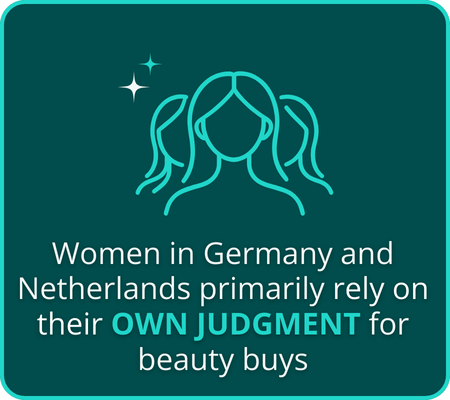 Women in Germany and Netherlands primarily rely on their OWN JUDGMENT for beauty buys