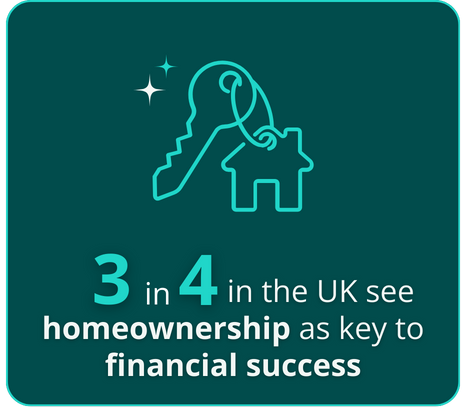 3 in 4 in the UK see homeownership as key to financial success